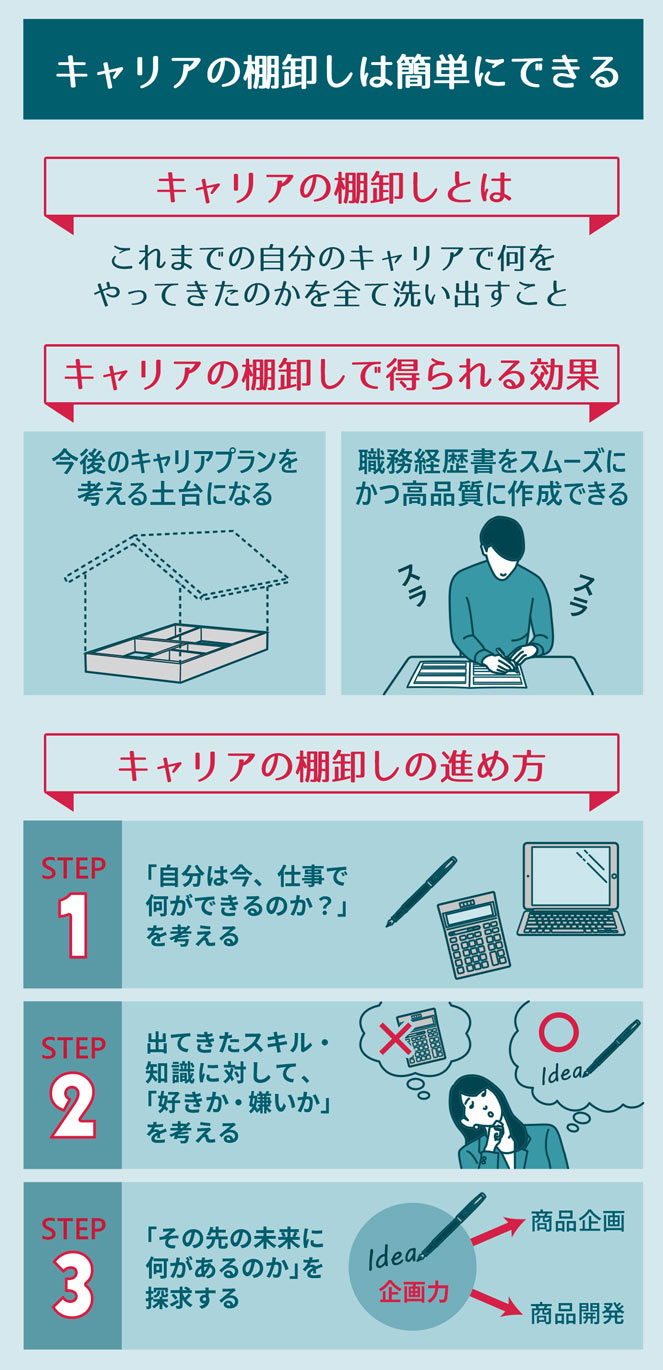 キャリアの棚卸しは簡単にできる

キャリアの棚卸しとは

これまでの自分のキャリアで何をやってきたのかを全て洗い出すこと

キャリアの棚卸しで得られる効果

今後のキャリアプランを考える土台になる

職務経歴書をスムーズにかつ高品質に作成できる

スラ

スラ

キャリアの棚卸しの進め方

STEP 1

「自分は今、仕事で何ができるのか？」を考える

STEP 2

出てきたスキル・知識に対して、「好きか・嫌いか」を考える

Idea

STEP 3

「その先の未来に何があるのか」を探求する

Idea

企画力

商品企画

商品開発